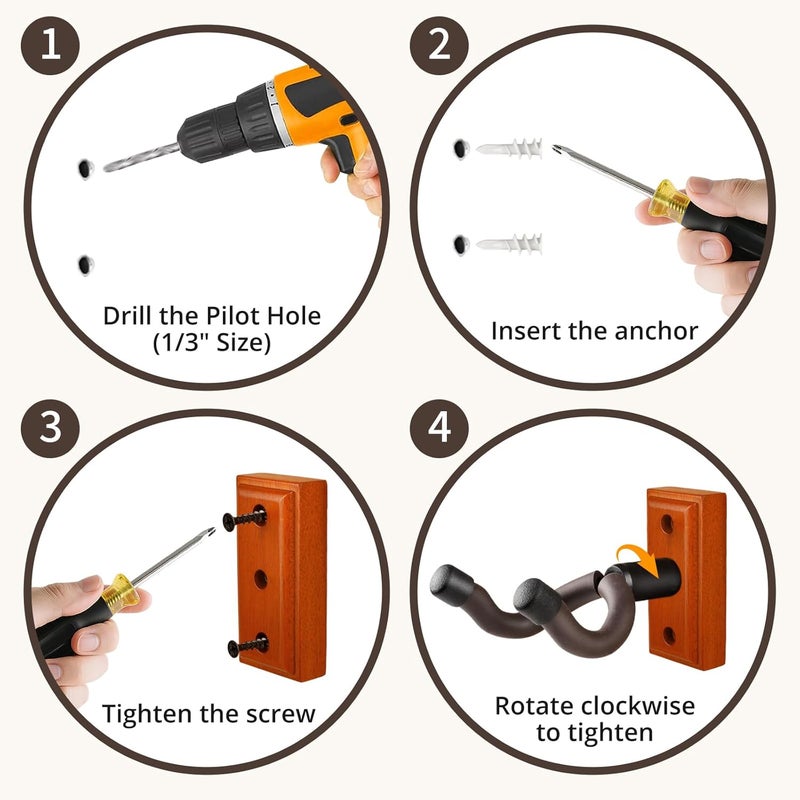 1

Drill the Pilot Hole (1/3" Size)

2

Insert the anchor

3

Tighten the screw

4

Rotate clockwise to tighten